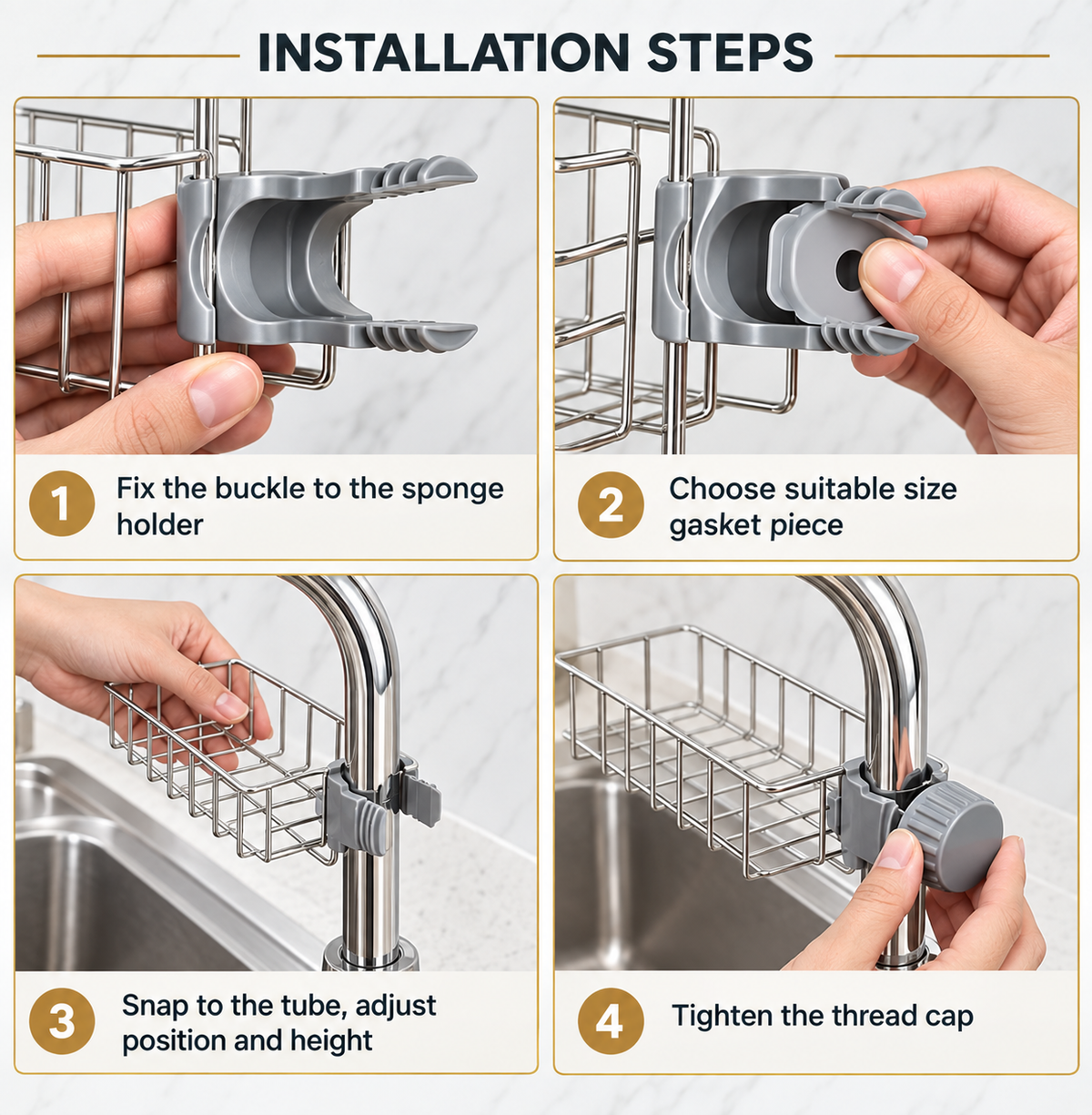 INSTALLATION STEPS

1 Fix the buckle to the sponge holder

2 Choose suitable size gasket piece

3 Snap to the tube, adjust position and height

4 Tighten the thread cap